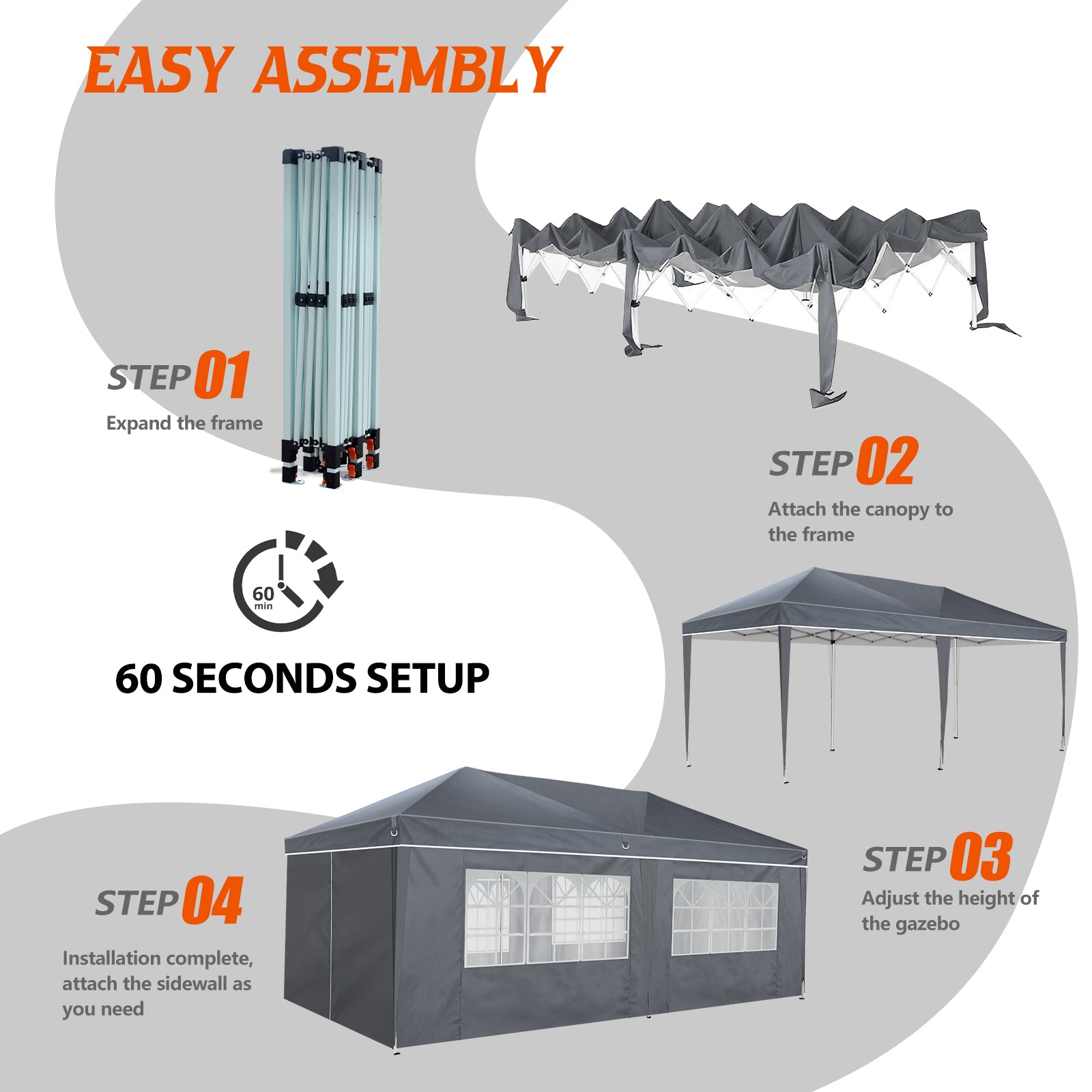 EASY ASSEMBLY

STEP 01
Expand the frame

STEP 02
Attach the canopy to the frame

60 min

60 SECONDS SETUP

STEP 03
Adjust the height of the gazebo

STEP 04
Installation complete, attach the sidewall as you need